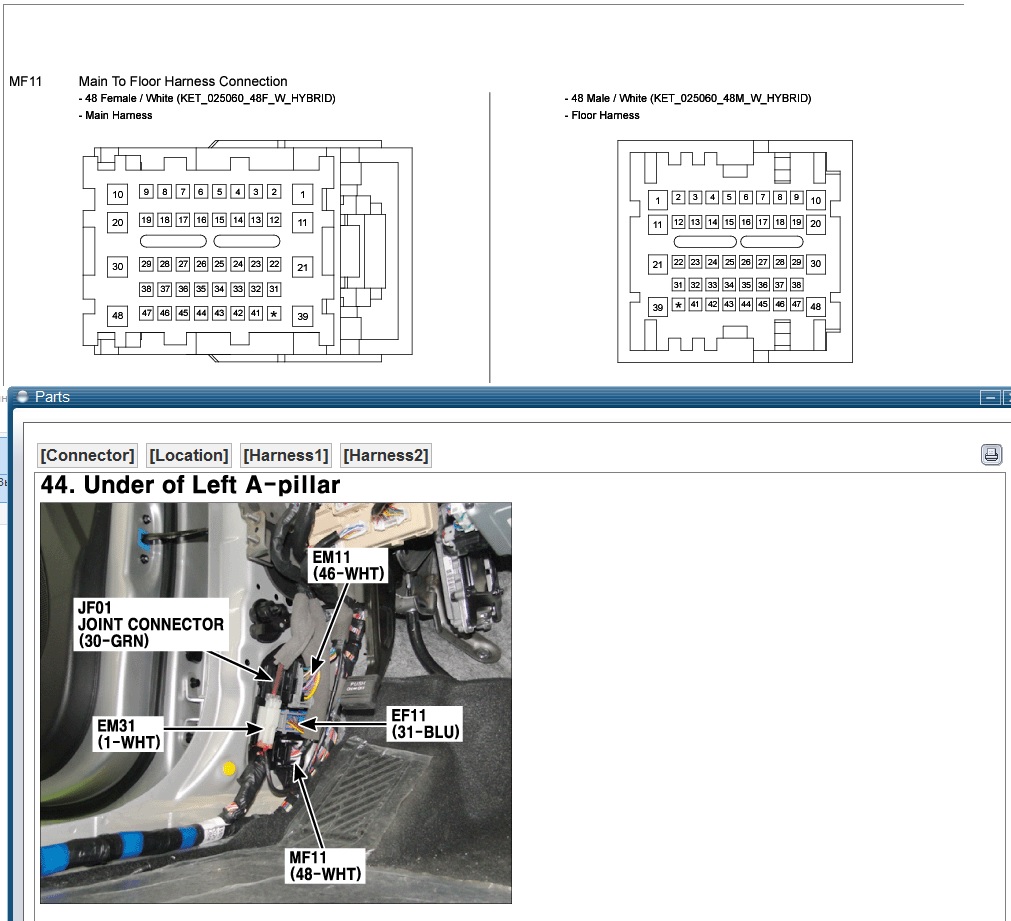 MF11 Main To Floor Harness Connection
- 48 Female / White (KET_025060_48F_W_HYBRID)
- Main Harness

10 9 8 7 6 5 4 3 2 1
20 19 18 17 16 15 14 13 12 11
30 29 28 27 26 25 24 23 22 21
38 37 36 35 34 33 32 31
48 47 46 45 44 43 42 41 * 39

- 48 Male / White (KET_025060_48M_W_HYBRID)
- Floor Harness

1 2 3 4 5 6 7 8 9 10
11 12 13 14 15 16 17 18 19 20
21 22 23 24 25 26 27 28 29 30
31 32 33 34 35 36 37 38
39 * 41 42 43 44 45 46 47 48

Parts

[Connector] [Location] [Harness1] [Harness2]

44. Under of Left A-pillar

EM11
(46-WHT)

JF01
JOINT CONNECTOR
(30-GRN)

EM31
(1-WHT)

EF11
(31-BLU)

MF11
(48-WHT)