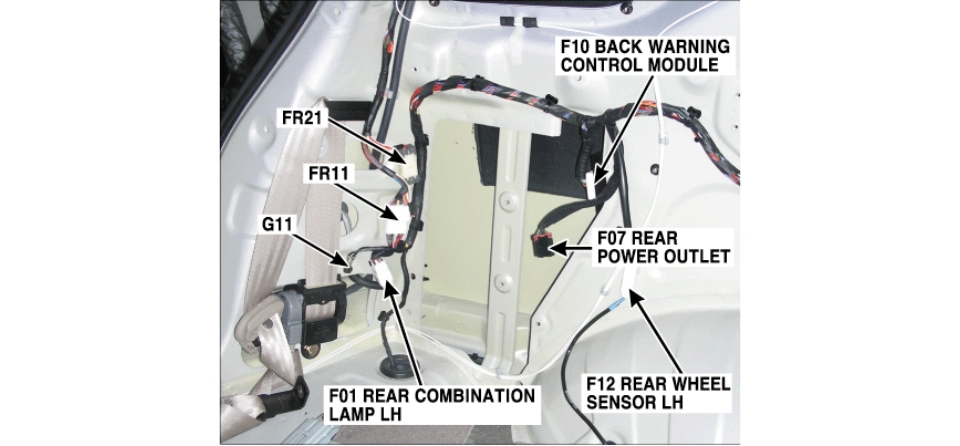 F10 BACK WARNING CONTROL MODULE

FR21

FR11

G11

F07 REAR POWER OUTLET

F01 REAR COMBINATION LAMP LH

F12 REAR WHEEL SENSOR LH