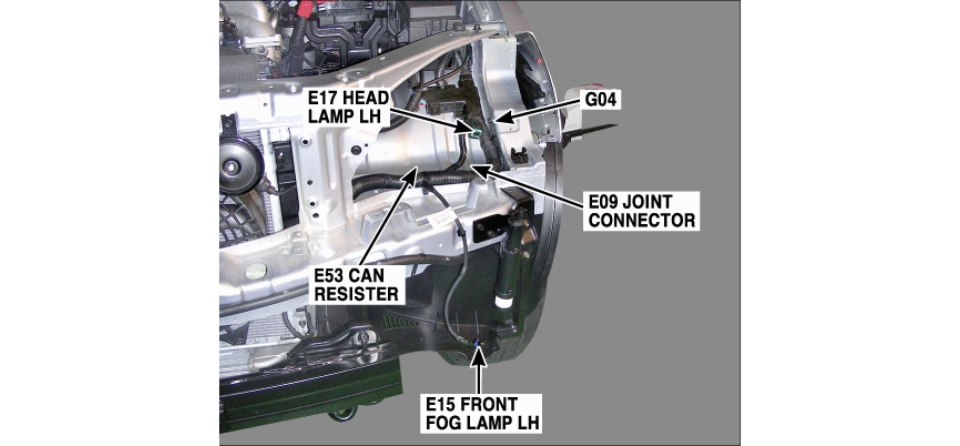 E17 HEAD LAMP LH

G04

E09 JOINT CONNECTOR

E53 CAN RESISTER

E15 FRONT FOG LAMP LH