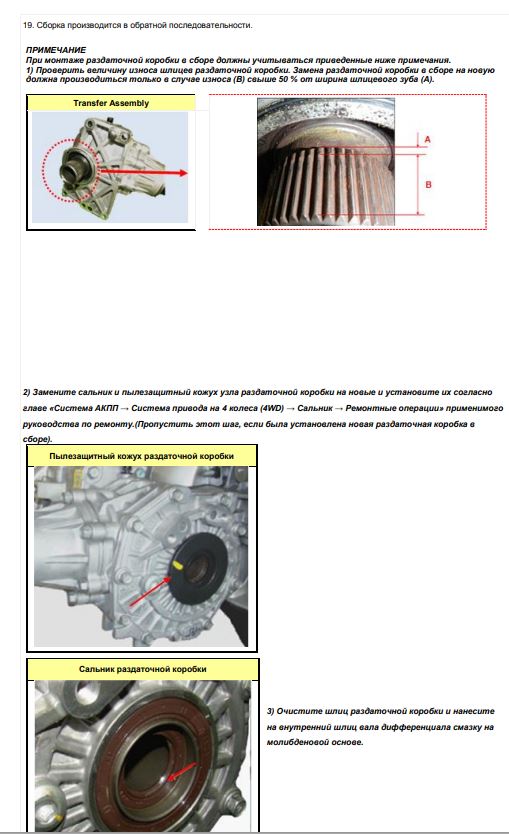 19. Сборка производится в обратной последовательности.

ПРИМЕЧАНИЕ
При монтаже раздаточной коробки в сборе должны учитываться приведенные ниже примечания.
1) Проверить величину износа шлицев раздаточной коробки. Замена раздаточной коробки в сборе на новую должна производиться только в случае износа (B) свыше 50 % от ширина шлицевого зуба (A).

Transfer Assembly

A

B

2) Замените сальник и пылезащитный кожух узла раздаточной коробки на новые и установите их согласно главе «Система АКПП → Система привода на 4 колеса (4WD) → Сальник → Ремонтные операции» применимого руководства по ремонту.(Пропустить этот шаг, если была установлена новая раздаточная коробка в сборе).

Пылезащитный кожух раздаточной коробки

Сальник раздаточной коробки

3) Очистите шлиц раздаточной коробки и нанесите на внутренний шлиц вала дифференциала смазку на молибденовой основе.