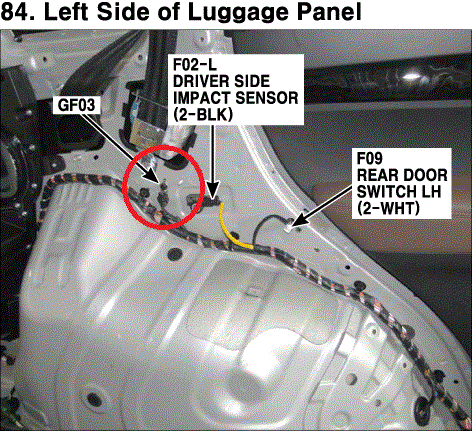 84. Left Side of Luggage Panel

GF03

F02-L
DRIVER SIDE
IMPACT SENSOR
(2-BLK)

F09
REAR DOOR
SWITCH LH
(2-WHT)