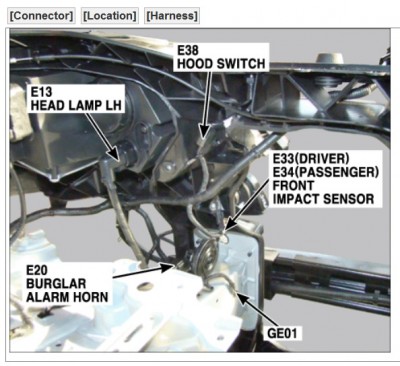 [Connector] [Location] [Harness]

E38
HOOD SWITCH

E13
HEAD LAMP LH

E33(DRIVER)
E34(PASSENGER)
FRONT
IMPACT SENSOR

E20
BURGLAR
ALARM HORN

GE01