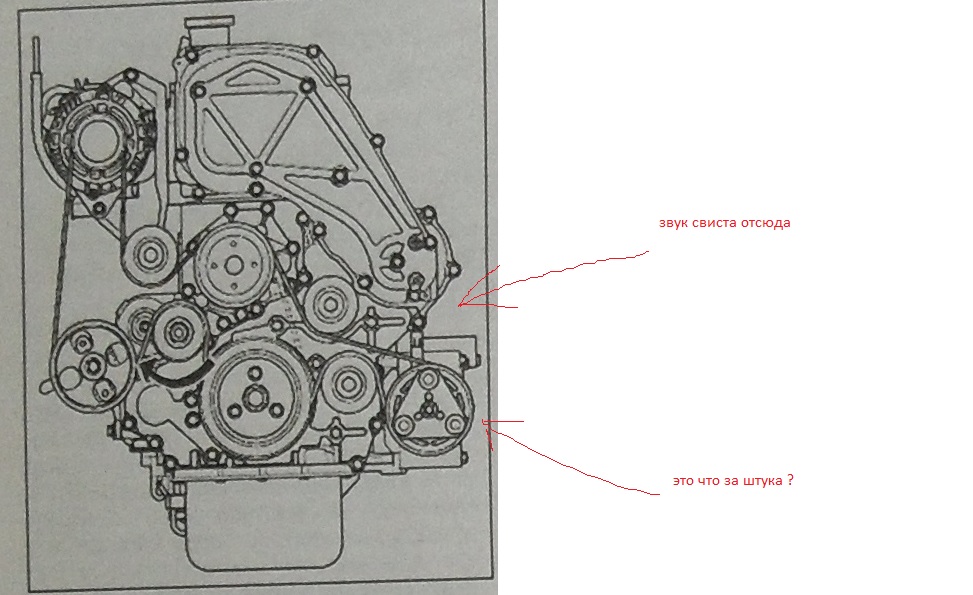 звук свиста отсюда

это что за штука ?