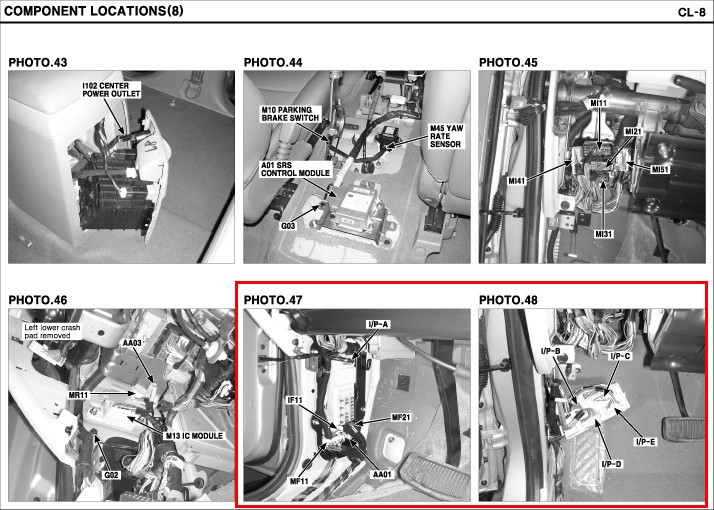 COMPONENT LOCATIONS(8)

CL-8

PHOTO.43

I102 CENTER POWER OUTLET

PHOTO.44

M10 PARKING BRAKE SWITCH

M45 YAW RATE SENSOR

A01 SRS CONTROL MODULE

G03

PHOTO.45

MI11

MI21

MI41

MI51

MI31

PHOTO.46

Left lower crash pad removed

AA03

MR11

M13 IC MODULE

G02

PHOTO.47

I/P-A

IF11

MF21

MF11

AA01

PHOTO.48

I/P-B

I/P-C

I/P-E

I/P-D