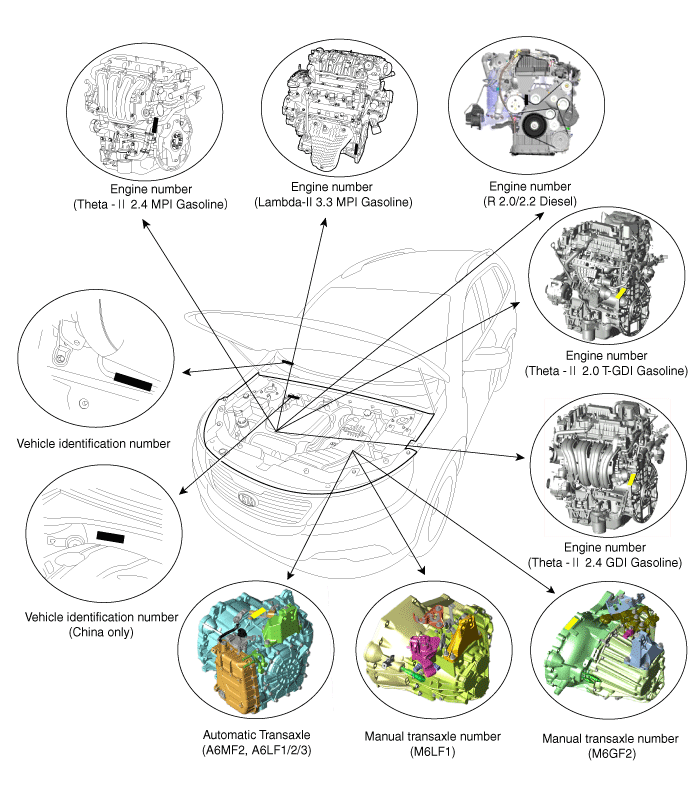 Engine number
(Theta - II 2.4 MPI Gasoline)

Engine number
(Lambda-II 3.3 MPI Gasoline)

Engine number
(R 2.0/2.2 Diesel)

Engine number
(Theta - II 2.0 T-GDI Gasoline)

Vehicle identification number

Engine number
(Theta - II 2.4 GDI Gasoline)

Vehicle identification number
(China only)

Automatic Transaxle
(A6MF2, A6LF1/2/3)

Manual transaxle number
(M6LF1)

Manual transaxle number
(M6GF2)