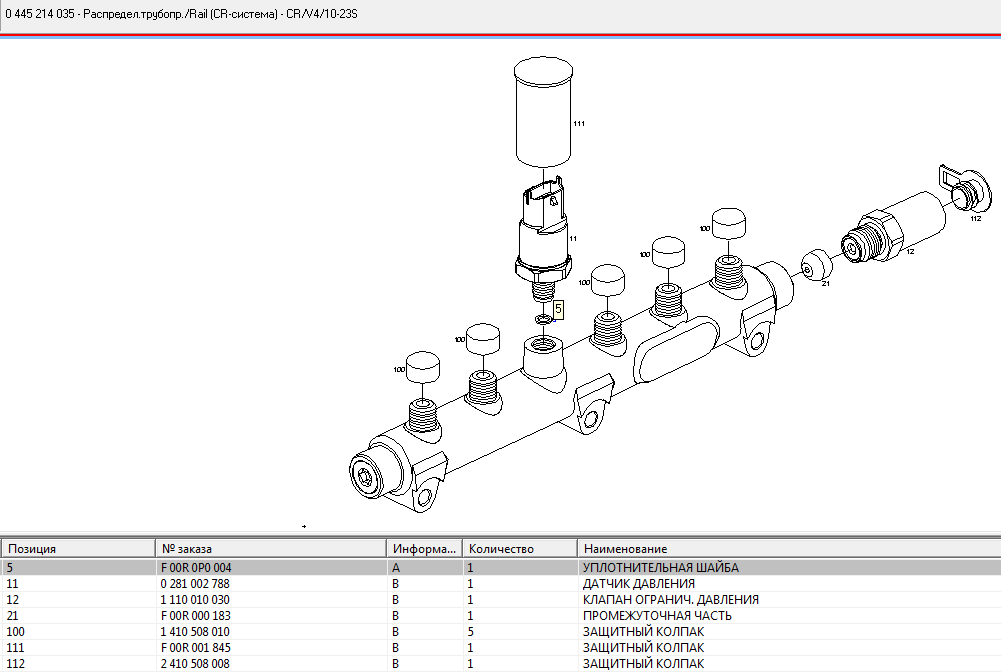 0 445 214 035 - Распредел.трубопр./Rail (CR-система) - CR/V4/10-23S

111
11
5
100
100
100
100
100
21
12
112

| Позиция | № заказа | Информа... | Количество | Наименование |
|---|---|---|---|---|
| 5 | F 00R 0P0 004 | A | 1 | УПЛОТНИТЕЛЬНАЯ ШАЙБА |
| 11 | 0 281 002 788 | B | 1 | ДАТЧИК ДАВЛЕНИЯ |
| 12 | 1 110 010 030 | B | 1 | КЛАПАН ОГРАНИЧ. ДАВЛЕНИЯ |
| 21 | F 00R 000 183 | B | 1 | ПРОМЕЖУТОЧНАЯ ЧАСТЬ |
| 100 | 1 410 508 010 | B | 5 | ЗАЩИТНЫЙ КОЛПАК |
| 111 | F 00R 001 845 | B | 1 | ЗАЩИТНЫЙ КОЛПАК |
| 112 | 2 410 508 008 | B | 1 | ЗАЩИТНЫЙ КОЛПАК |