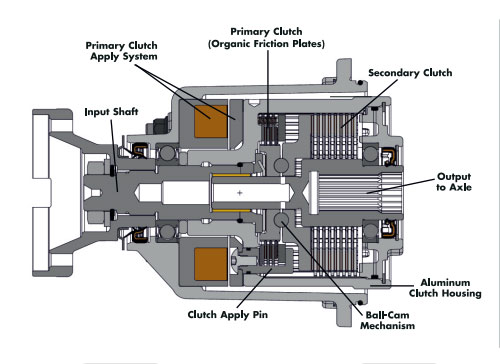 Primary Clutch
(Organic Friction Plates)

Primary Clutch
Apply System

Secondary Clutch

Input Shaft

Output
to Axle

Aluminum
Clutch Housing

Clutch Apply Pin

Ball-Cam
Mechanism