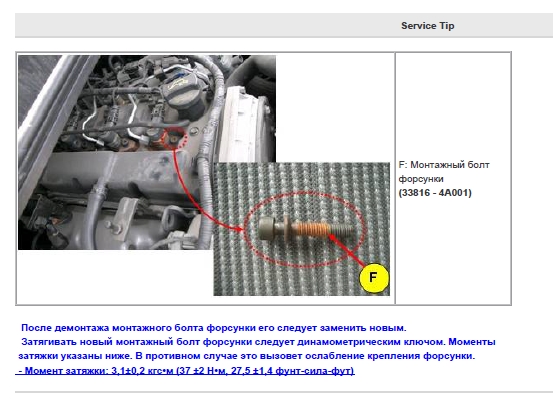 Service Tip

F

F: Монтажный болт форсунки
(33816 - 4A001)

После демонтажа монтажного болта форсунки его следует заменить новым.
Затягивать новый монтажный болт форсунки следует динамометрическим ключом. Моменты затяжки указаны ниже. В противном случае это вызовет ослабление крепления форсунки.
- Момент затяжки: 3,1±0,2 кгс•м (37 ±2 Н•м, 27,5 ±1,4 фунт-сила-фут)