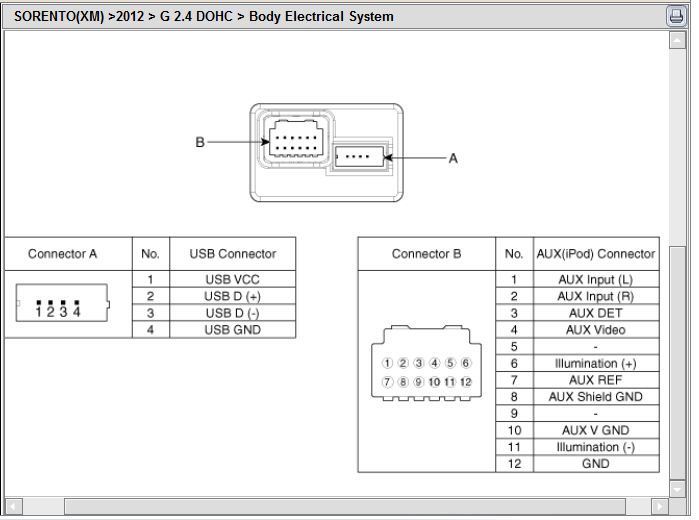 SORENTO(XM) >2012 > G 2.4 DOHC > Body Electrical System

B

A

| Connector A | No. | USB Connector |
|---|---|---|
| 1 2 3 4 | 1 | USB VCC |
| | 2 | USB D (+) |
| | 3 | USB D (-) |
| | 4 | USB GND |

| Connector B | No. | AUX(iPod) Connector |
|---|---|---|
| ① ② ③ ④ ⑤ ⑥ ⑦ ⑧ ⑨ ⑩ ⑪ ⑫ | 1 | AUX Input (L) |
| | 2 | AUX Input (R) |
| | 3 | AUX DET |
| | 4 | AUX Video |
| | 5 | - |
| | 6 | Illumination (+) |
| | 7 | AUX REF |
| | 8 | AUX Shield GND |
| | 9 | - |
| | 10 | AUX V GND |
| | 11 | Illumination (-) |
| | 12 | GND |