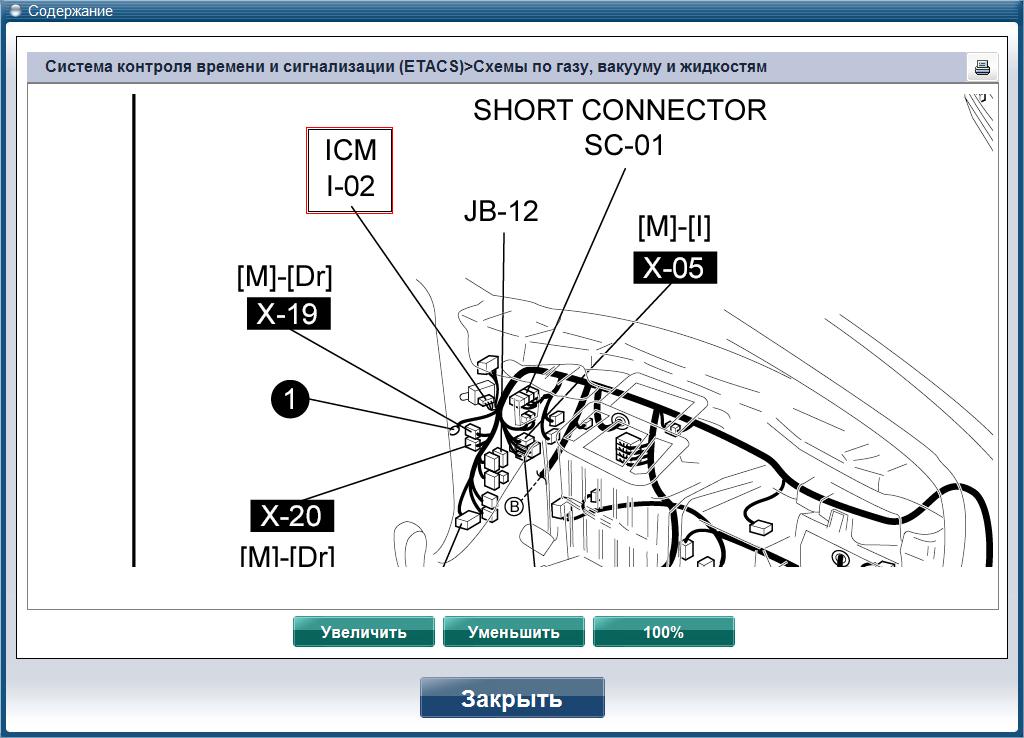 Содержание

Система контроля времени и сигнализации (ETACS)>Схемы по газу, вакууму и жидкостям

SHORT CONNECTOR
SC-01

ICM
I-02

JB-12

[M]-[I]
X-05

[M]-[Dr]
X-19

1

B

X-20
[M]-[Dr]

Увеличить
Уменьшить
100%

Закрыть