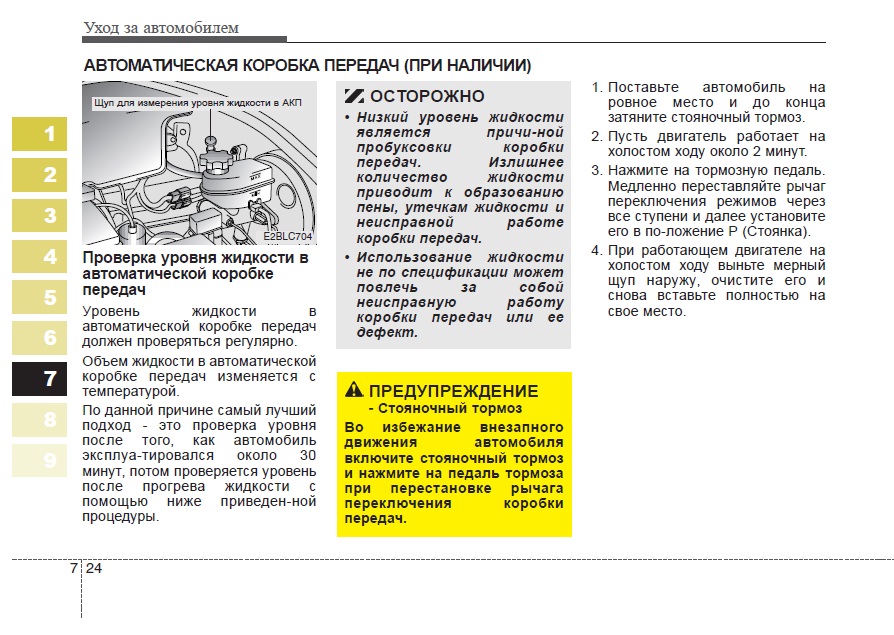 Уход за автомобилем

АВТОМАТИЧЕСКАЯ КОРОБКА ПЕРЕДАЧ (ПРИ НАЛИЧИИ)

1
2
3
4
5
6
7
8
9

Щуп для измерения уровня жидкости в АКП

E2BLC704

Проверка уровня жидкости в автоматической коробке передач

Уровень жидкости в автоматической коробке передач должен проверяться регулярно.

Объем жидкости в автоматической коробке передач изменяется с температурой.

По данной причине самый лучший подход - это проверка уровня после того, как автомобиль эксплуа-тировался около 30 минут, потом проверяется уровень после прогрева жидкости с помощью ниже приведен-ной процедуры.

ОСТОРОЖНО

• Низкий уровень жидкости является причи-ной пробуксовки коробки передач. Излишнее количество жидкости приводит к образованию пены, утечкам жидкости и неисправной работе коробки передач.

• Использование жидкости не по спецификации может повлечь за собой неисправную работу коробки передач или ее дефект.

ПРЕДУПРЕЖДЕНИЕ
- Стояночный тормоз

Во избежание внезапного движения автомобиля включите стояночный тормоз и нажмите на педаль тормоза при перестановке рычага переключения коробки передач.

1. Поставьте автомобиль на ровное место и до конца затяните стояночный тормоз.

2. Пусть двигатель работает на холостом ходу около 2 минут.

3. Нажмите на тормозную педаль. Медленно переставляйте рычаг переключения режимов через все ступени и далее установите его в по-ложение P (Стоянка).

4. При работающем двигателе на холостом ходу выньте мерный щуп наружу, очистите его и снова вставьте полностью на свое место.

7 24