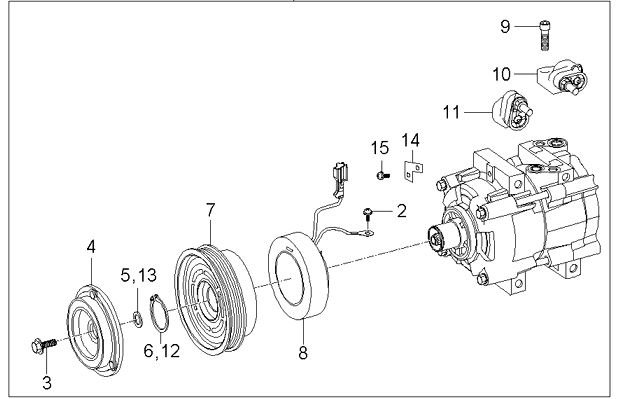 9
10
11
15
14
2
7
4
5,13
6,12
8
3